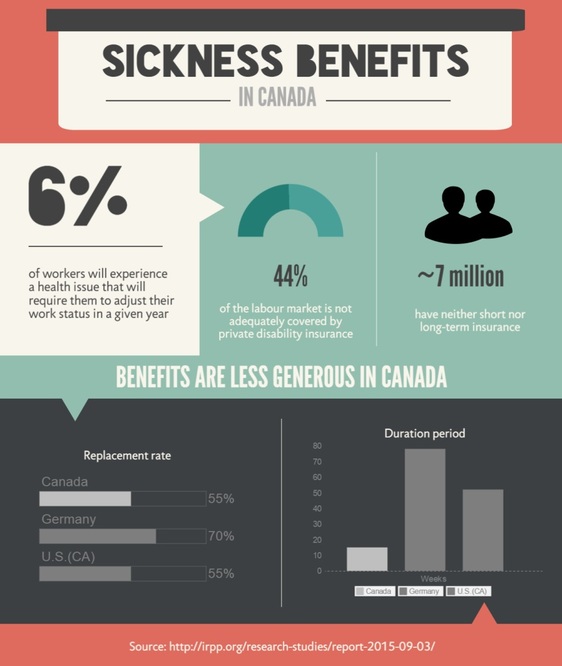 SICKNESS BENEFITS

IN CANADA

6%

of workers will experience a health issue that will require them to adjust their work status in a given year

44%

of the labour market is not adequately covered by private disability insurance

~7 million

have neither short nor long-term insurance

BENEFITS ARE LESS GENEROUS IN CANADA

Replacement rate

Canada 55%

Germany 70%

U.S.(CA) 55%

Duration period

80
70
60
50
40
30
20
10
0

Weeks

Canada Germany U.S.(CA)

Source: http://irpp.org/research-studies/report-2015-09-03/